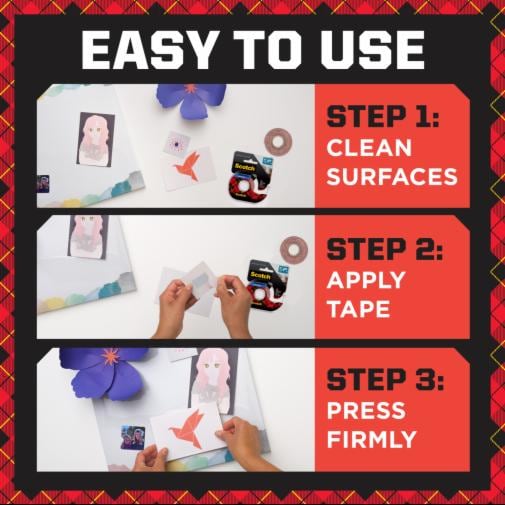 EASY TO USE

Scotch

STEP 1:
CLEAN SURFACES

Scotch

STEP 2:
APPLY TAPE

STEP 3:
PRESS FIRMLY