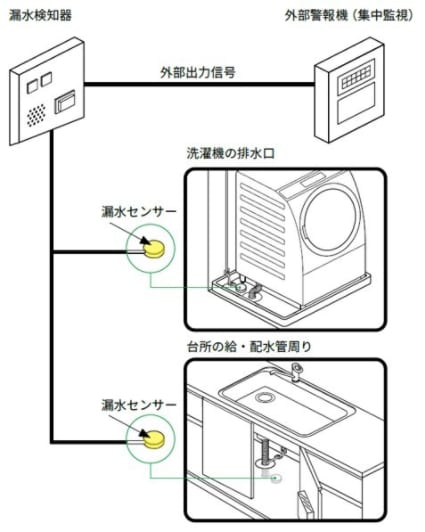 漏水検知器

外部警報機（集中監視）

外部出力信号

洗濯機の排水口

漏水センサー

台所の給・配水管周り

漏水センサー