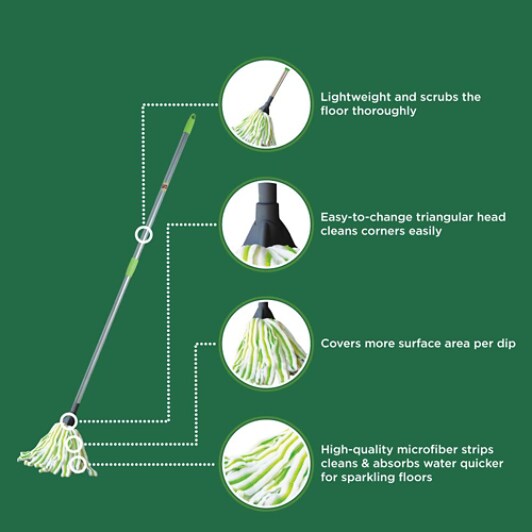 Lightweight and scrubs the floor thoroughly

Easy-to-change triangular head cleans corners easily

Covers more surface area per dip

High-quality microfiber strips cleans & absorbs water quicker for sparkling floors