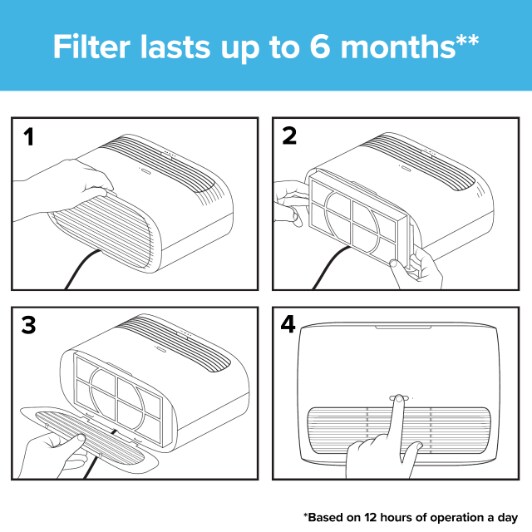 Filter lasts up to 6 months**

1

2

3

4

*Based on 12 hours of operation a day