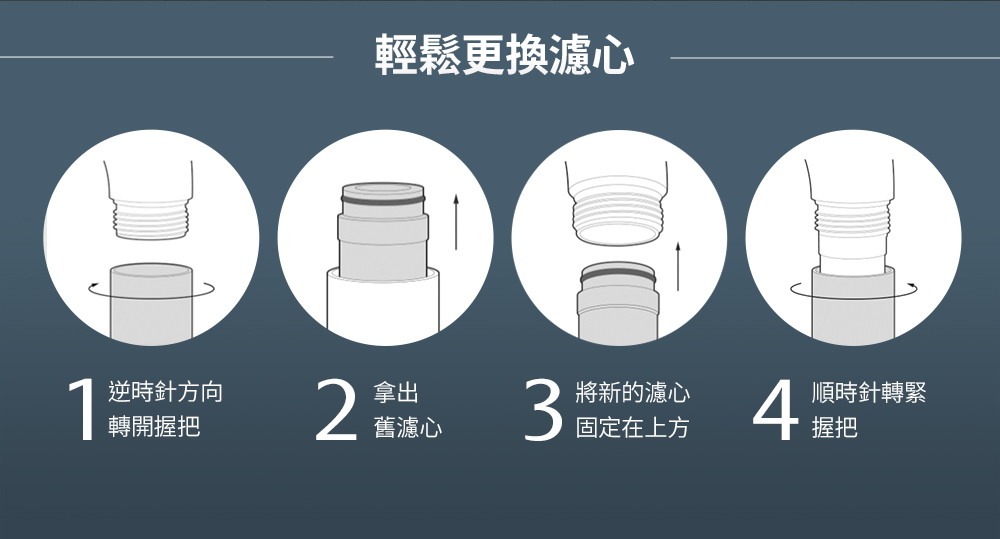 輕鬆更換濾心

1 逆時針方向轉開握把

2 拿出舊濾心

3 將新的濾心固定在上方

4 順時針轉緊握把