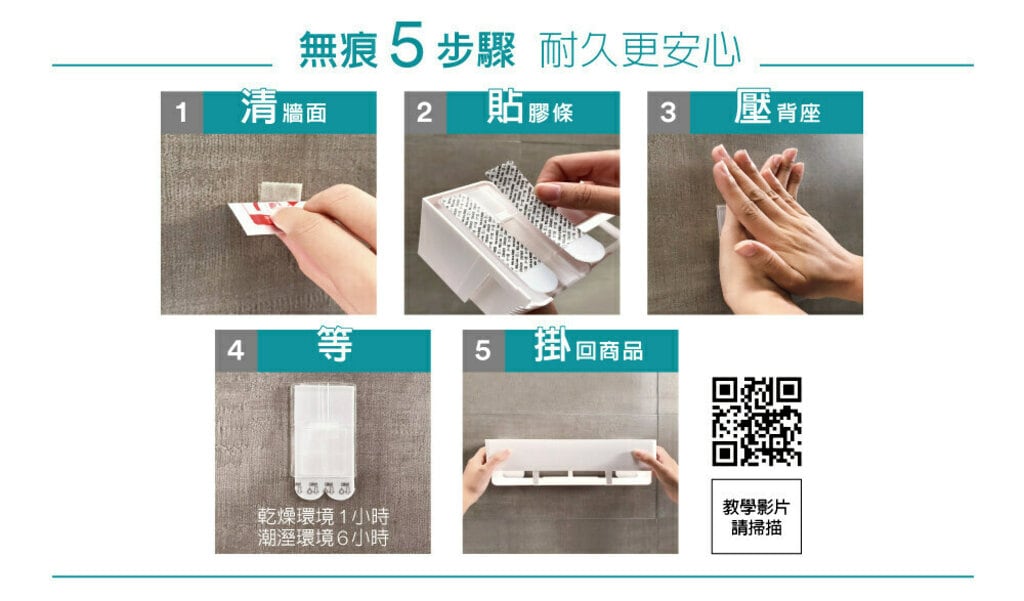 無痕 5 步驟 耐久更安心

1 清牆面

2 貼膠條

3 壓背座

4 等

乾燥環境1小時
潮溼環境6小時

5 掛回商品

教學影片
請掃描