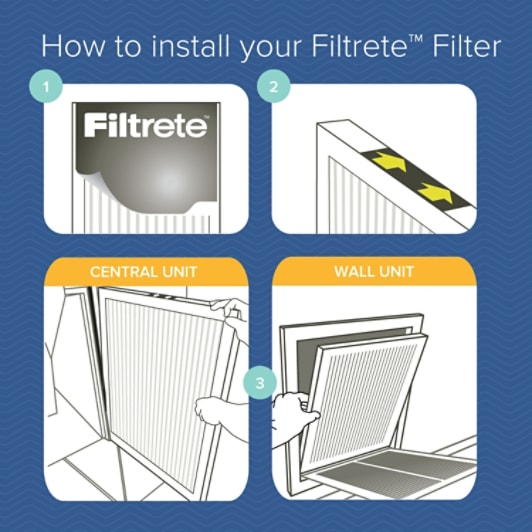 How to install your Filtrete™ Filter

1

Filtrete™

2

CENTRAL UNIT

WALL UNIT

3