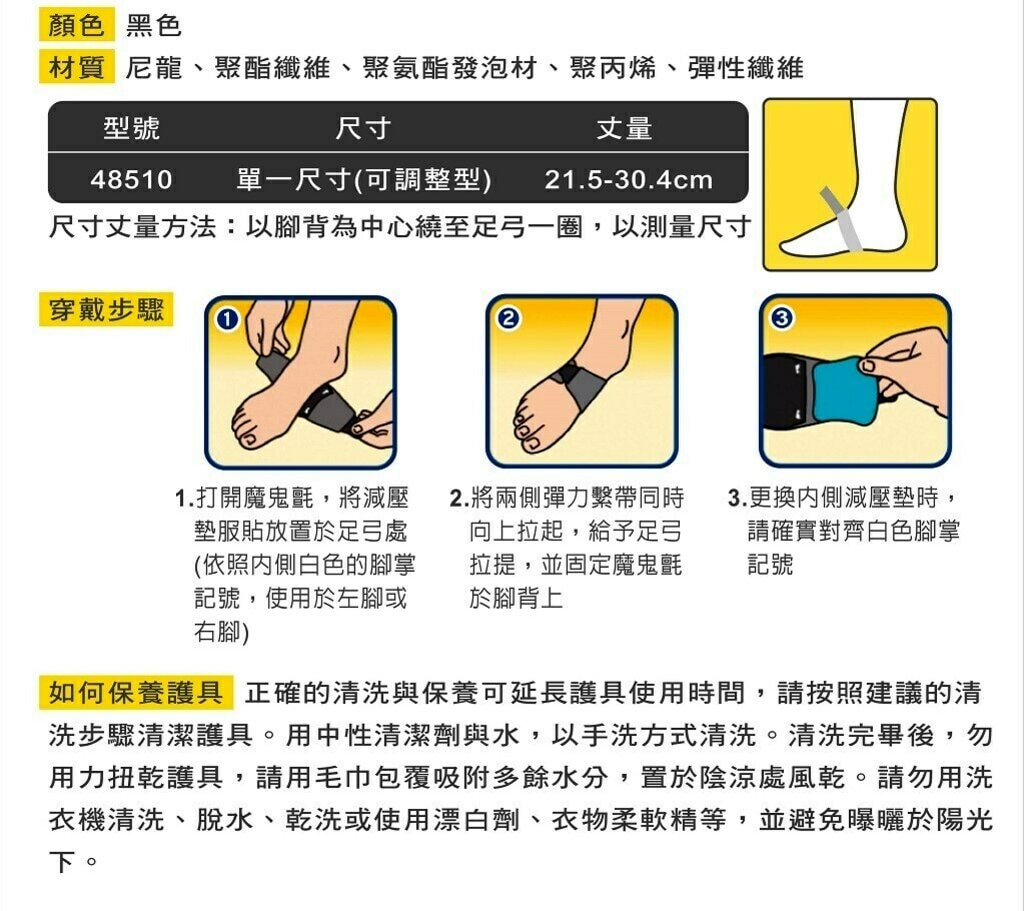 顏色 黑色
材質 尼龍、聚酯纖維、聚氨酯發泡材、聚丙烯、彈性纖維

| 型號 | 尺寸 | 丈量 |
|---|---|---|
| 48510 | 單一尺寸(可調整型) | 21.5-30.4cm |

尺寸丈量方法：以腳背為中心繞至足弓一圈，以測量尺寸

穿戴步驟

1

2

3

1.打開魔鬼氈，將減壓墊服貼放置於足弓處(依照內側白色的腳掌記號，使用於左腳或右腳)

2.將兩側彈力繫帶同時向上拉起，給予足弓拉提，並固定魔鬼氈於腳背上

3.更換內側減壓墊時，請確實對齊白色腳掌記號

如何保養護具 正確的清洗與保養可延長護具使用時間，請按照建議的清洗步驟清潔護具。用中性清潔劑與水，以手洗方式清洗。清洗完畢後，勿用力扭乾護具，請用毛巾包覆吸附多餘水分，置於陰涼處風乾。請勿用洗衣機清洗、脫水、乾洗或使用漂白劑、衣物柔軟精等，並避免曝曬於陽光下。