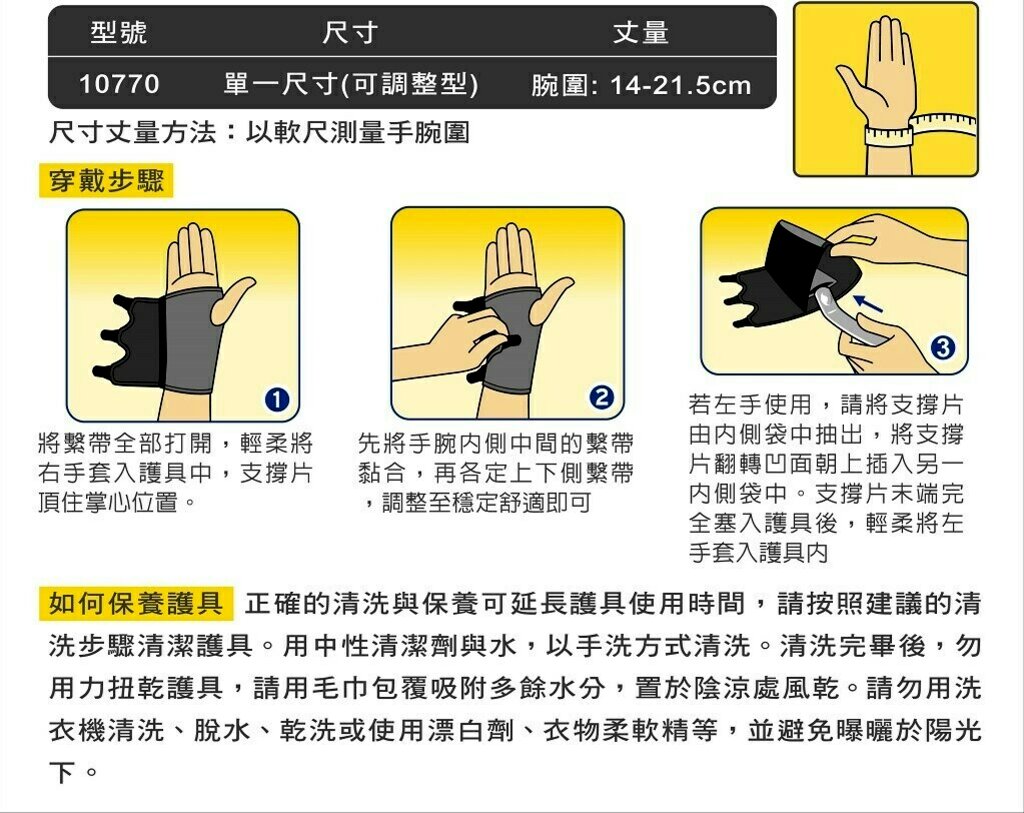 | 型號 | 尺寸 | 丈量 |
|---|---|---|
| 10770 | 單一尺寸(可調整型) | 腕圍: 14-21.5cm |

尺寸丈量方法：以軟尺測量手腕圍

穿戴步驟

1
將繫帶全部打開，輕柔將右手套入護具中，支撐片頂住掌心位置。

2
先將手腕內側中間的繫帶黏合，再各定上下側繫帶，調整至穩定舒適即可

3
若左手使用，請將支撐片由內側袋中抽出，將支撐片翻轉凹面朝上插入另一內側袋中。支撐片末端完全塞入護具後，輕柔將左手套入護具內

如何保養護具 正確的清洗與保養可延長護具使用時間，請按照建議的清洗步驟清潔護具。用中性清潔劑與水，以手洗方式清洗。清洗完畢後，勿用力扭乾護具，請用毛巾包覆吸附多餘水分，置於陰涼處風乾。請勿用洗衣機清洗、脫水、乾洗或使用漂白劑、衣物柔軟精等，並避免曝曬於陽光下。